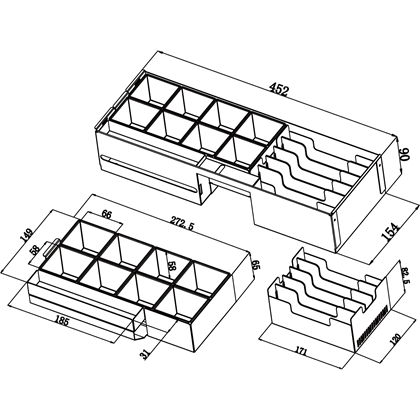 452
90
154
66
272.5
149
58
58
65
185
31
82.5
171
120